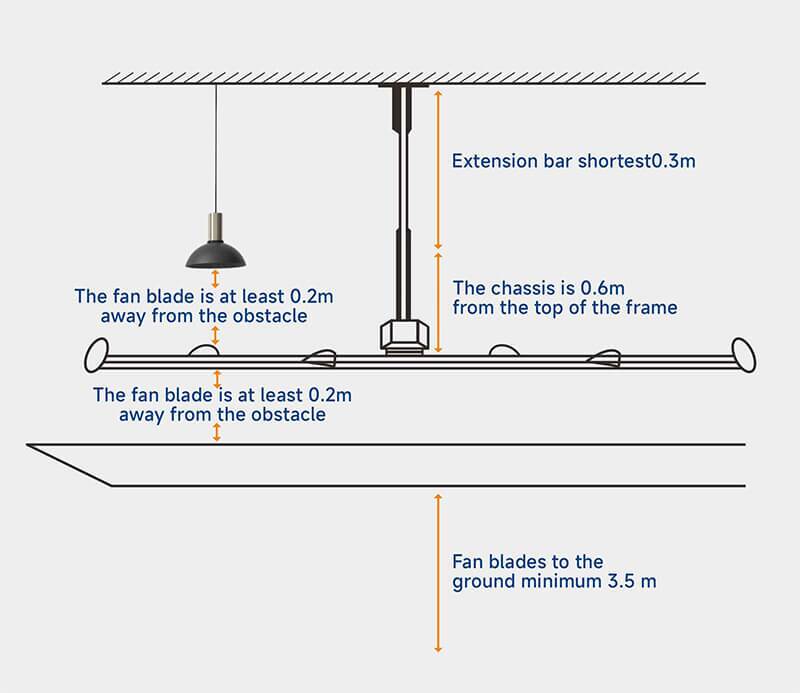 Extension bar shortest0.3m

The fan blade is at least 0.2m away from the obstacle

The chassis is 0.6m from the top of the frame

The fan blade is at least 0.2m away from the obstacle

Fan blades to the ground minimum 3.5 m