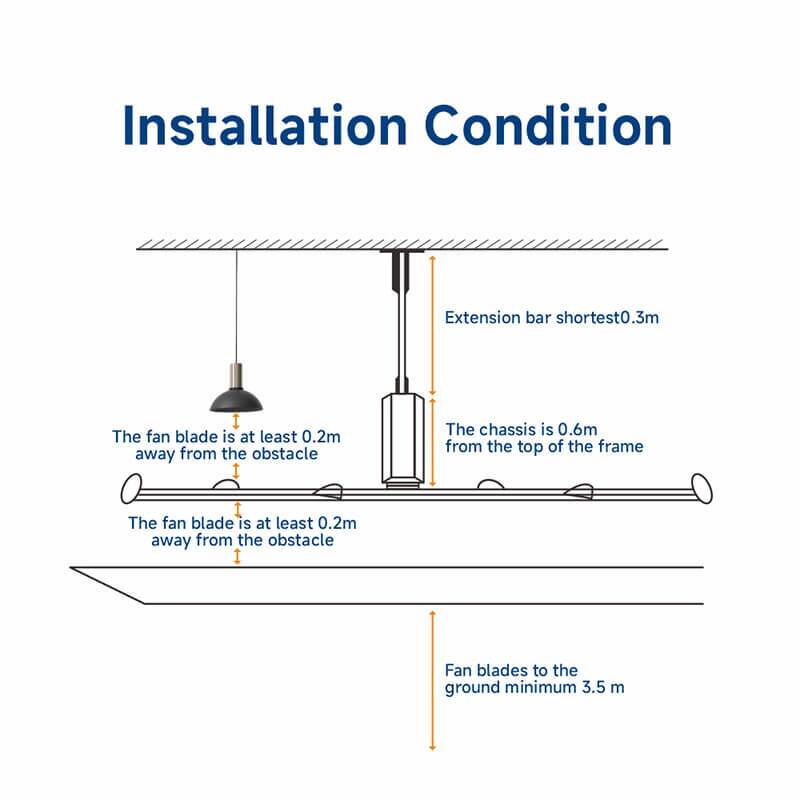 Installation Condition

Extension bar shortest0.3m

The fan blade is at least 0.2m away from the obstacle

The chassis is 0.6m from the top of the frame

The fan blade is at least 0.2m away from the obstacle

Fan blades to the ground minimum 3.5 m